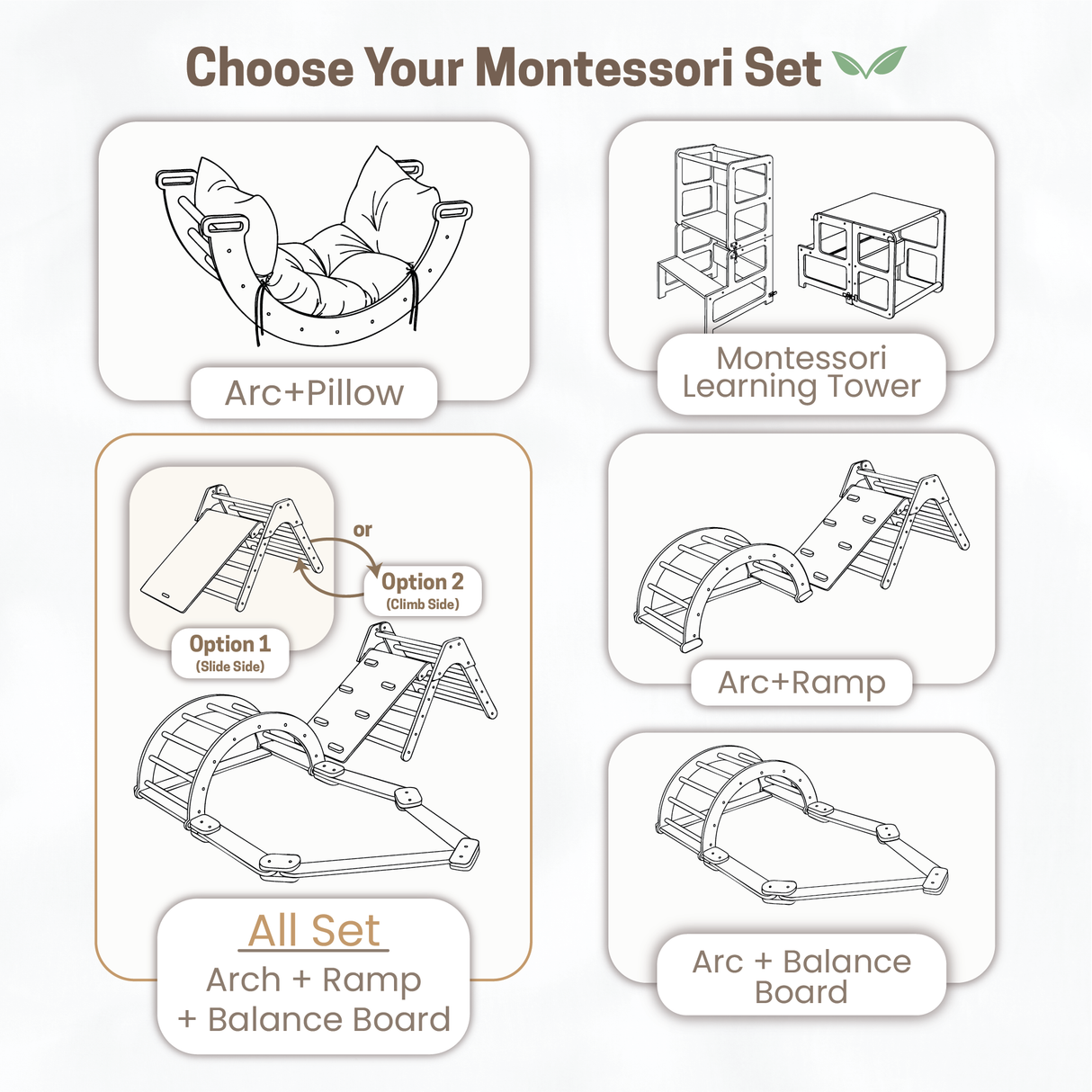 Choose Your Montessori Set

Arc+Pillow

Montessori Learning Tower

or

Option 2
(Climb Side)

Option 1
(Slide Side)

All Set
Arch + Ramp
+ Balance Board

Arc+Ramp

Arc + Balance Board