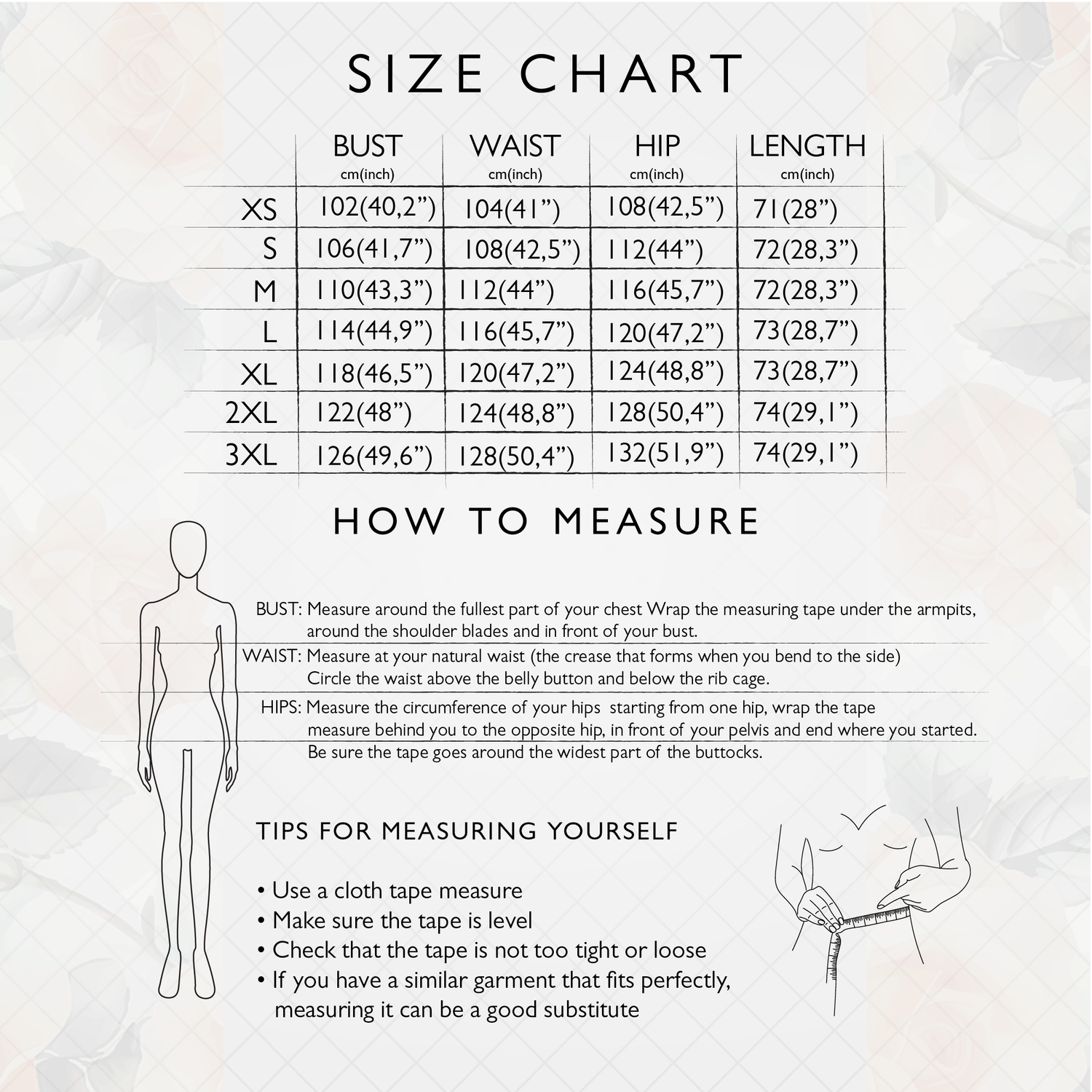 SIZE CHART

| | BUST cm(inch) | WAIST cm(inch) | HIP cm(inch) | LENGTH cm(inch) |
|---|---|---|---|---|
| XS | 102(40,2”) | 104(41”) | 108(42,5”) | 71(28”) |
| S | 106(41,7”) | 108(42,5”) | 112(44”) | 72(28,3”) |
| M | 110(43,3”) | 112(44”) | 116(45,7”) | 72(28,3”) |
| L | 114(44,9”) | 116(45,7”) | 120(47,2”) | 73(28,7”) |
| XL | 118(46,5”) | 120(47,2”) | 124(48,8”) | 73(28,7”) |
| 2XL | 122(48”) | 124(48,8”) | 128(50,4”) | 74(29,1”) |
| 3XL | 126(49,6”) | 128(50,4”) | 132(51,9”) | 74(29,1”) |

HOW TO MEASURE

BUST: Measure around the fullest part of your chest Wrap the measuring tape under the armpits, around the shoulder blades and in front of your bust.

WAIST: Measure at your natural waist (the crease that forms when you bend to the side) Circle the waist above the belly button and below the rib cage.

HIPS: Measure the circumference of your hips starting from one hip, wrap the tape measure behind you to the opposite hip, in front of your pelvis and end where you started. Be sure the tape goes around the widest part of the buttocks.

TIPS FOR MEASURING YOURSELF

• Use a cloth tape measure
• Make sure the tape is level
• Check that the tape is not too tight or loose
• If you have a similar garment that fits perfectly, measuring it can be a good substitute